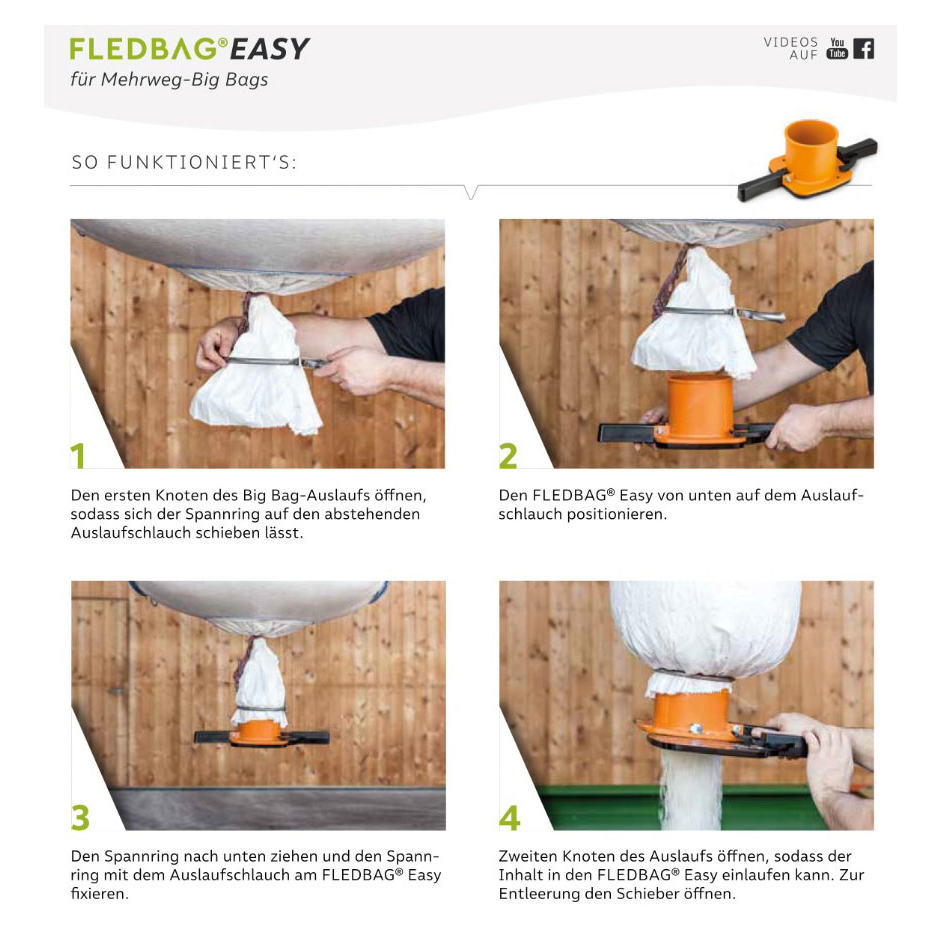 FLEDBAG® EASY
für Mehrweg-Big Bags

VIDEOS AUF You Tube f

SO FUNKTIONIERT'S:

1

Den ersten Knoten des Big Bag-Auslaufs öffnen, sodass sich der Spannring auf den abstehenden Auslaufschlauch schieben lässt.

2

Den FLEDBAG® Easy von unten auf dem Auslaufschlauch positionieren.

3

Den Spannring nach unten ziehen und den Spannring mit dem Auslaufschlauch am FLEDBAG® Easy fixieren.

4

Zweiten Knoten des Auslaufs öffnen, sodass der Inhalt in den FLEDBAG® Easy einlaufen kann. Zur Entleerung den Schieber öffnen.