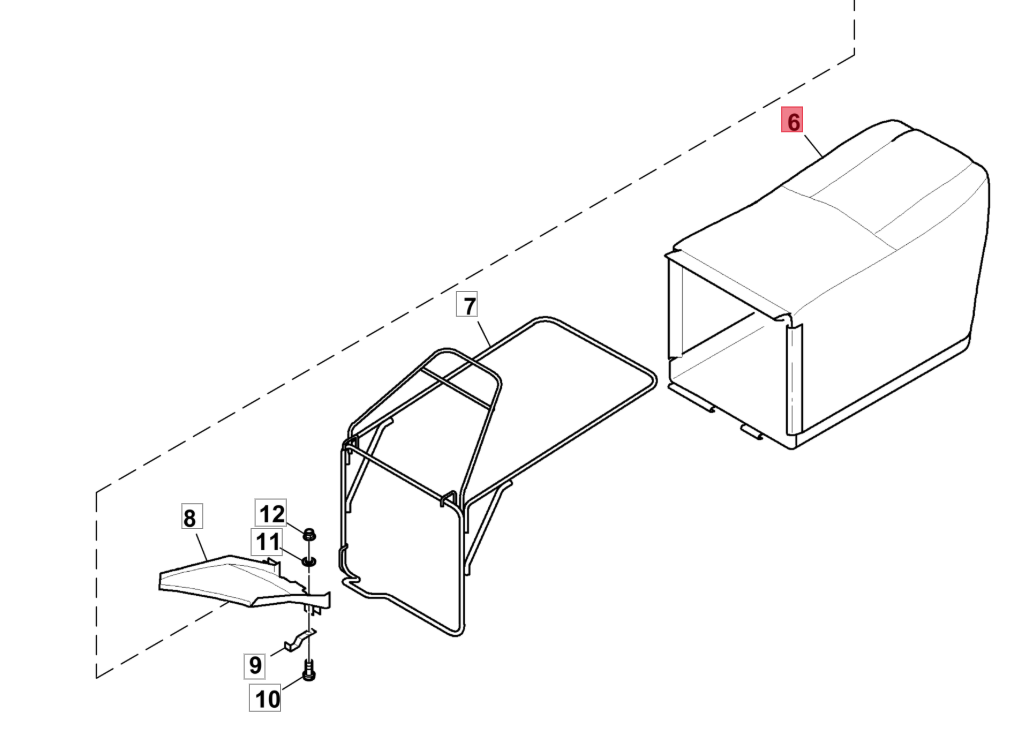 6
7
8
12
11
9
10