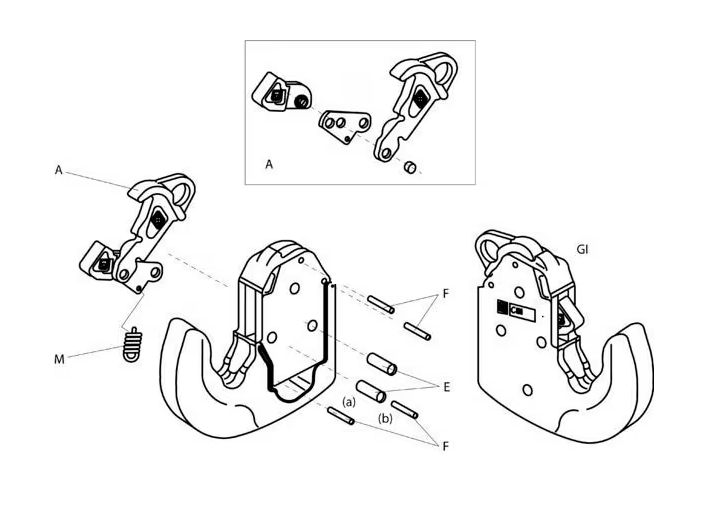 A

A

GI

F

M

E

(a)

(b)

F