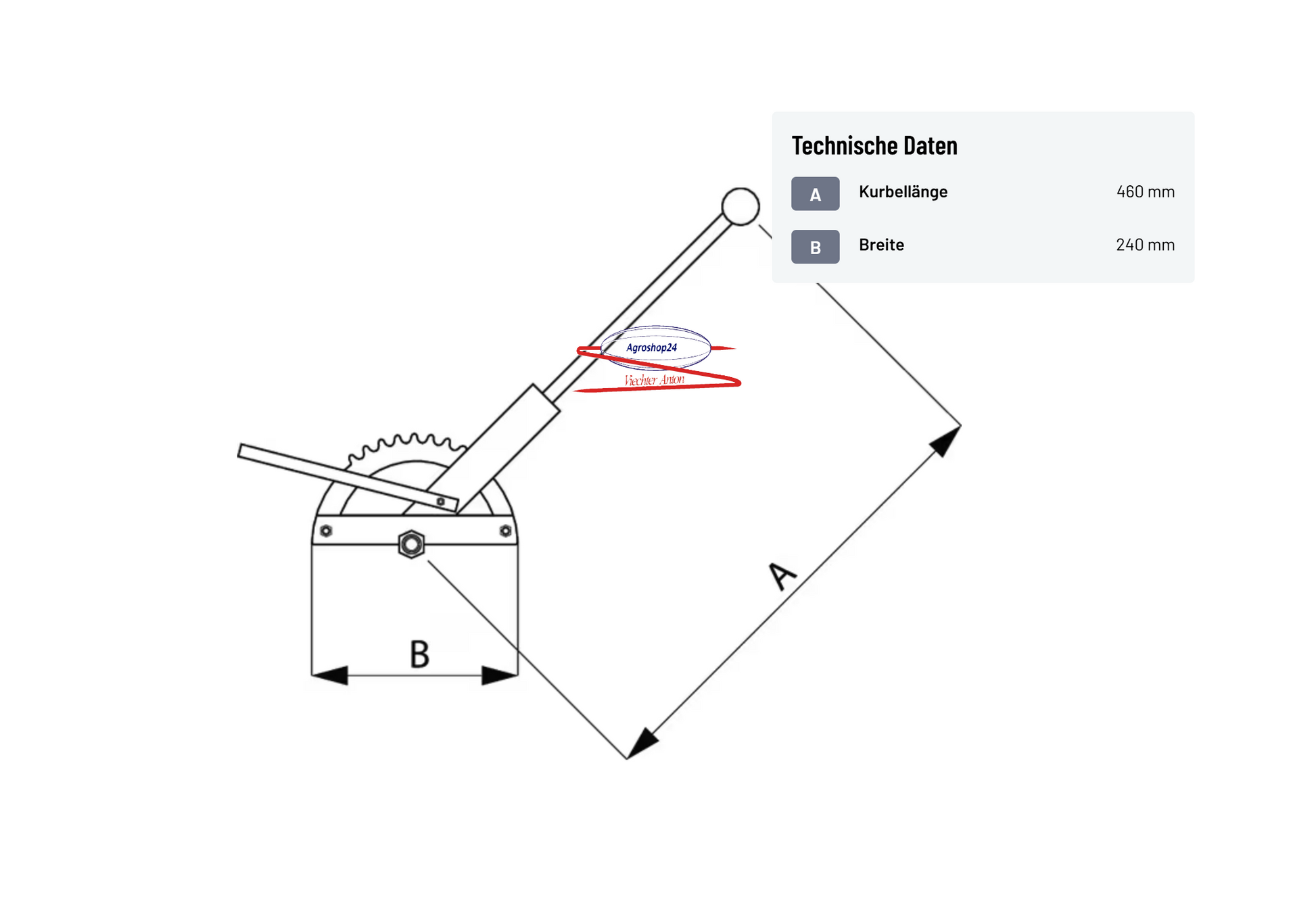 Technische Daten

| A | Kurbellänge | 460 mm |
|---|---|---|
| B | Breite | 240 mm |

Agroshop24
Viechter Anton

A

B