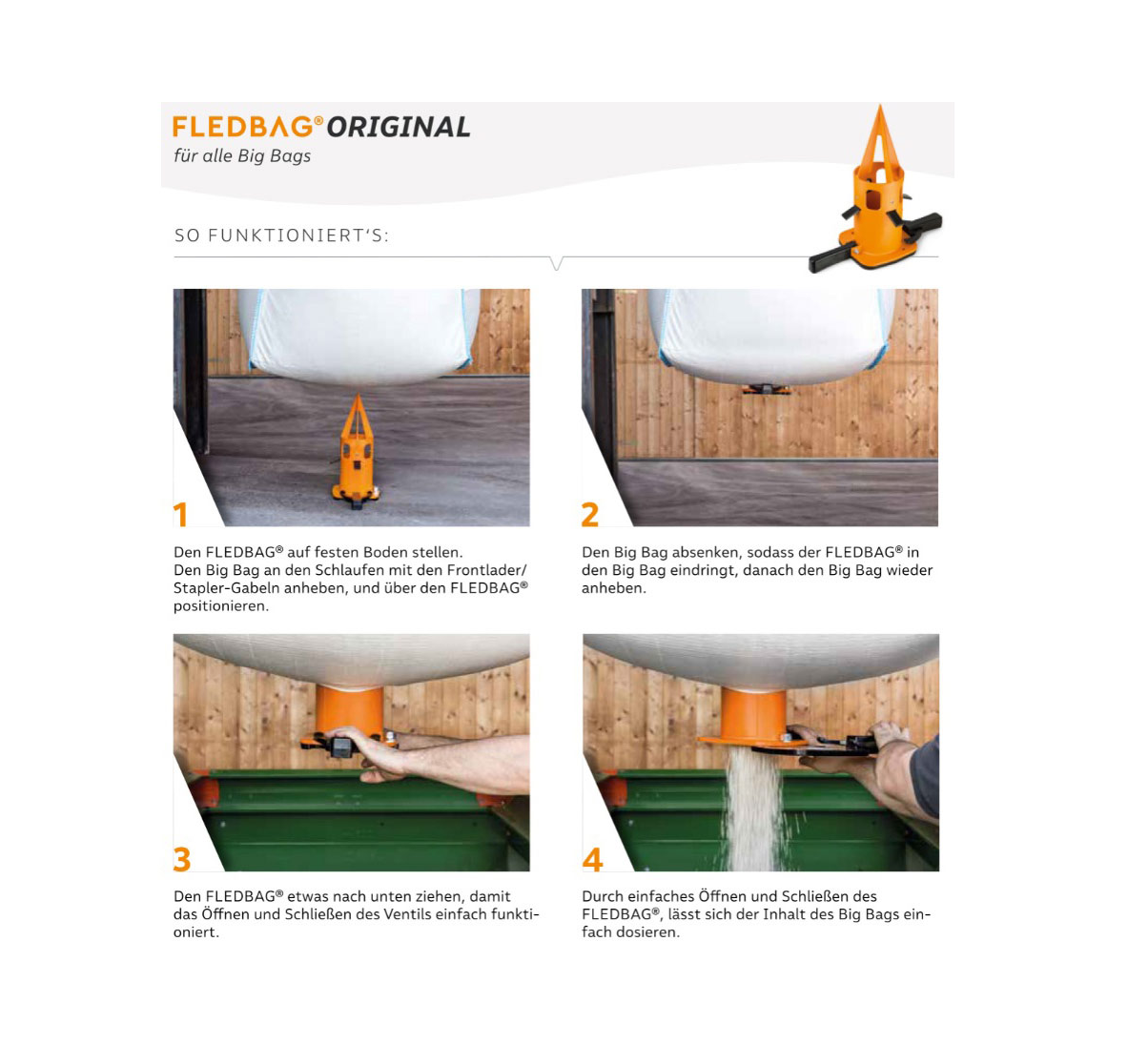 FLEDBAG® ORIGINAL
für alle Big Bags

SO FUNKTIONIERT'S:

1

Den FLEDBAG® auf festen Boden stellen. Den Big Bag an den Schlaufen mit den Frontlader/Stapler-Gabeln anheben, und über den FLEDBAG® positionieren.

2

Den Big Bag absenken, sodass der FLEDBAG® in den Big Bag eindringt, danach den Big Bag wieder anheben.

3

Den FLEDBAG® etwas nach unten ziehen, damit das Öffnen und Schließen des Ventils einfach funktioniert.

4

Durch einfaches Öffnen und Schließen des FLEDBAG®, lässt sich der Inhalt des Big Bags einfach dosieren.